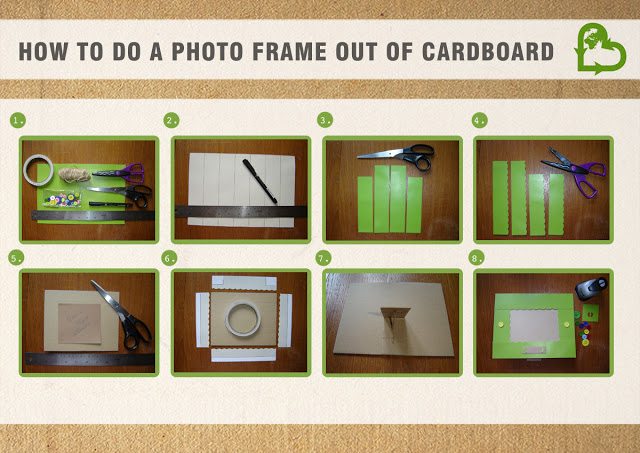 HOW TO DO A PHOTO FRAME OUT OF CARDBOARD

1.

2.

3.

4.

5.

6.

7.

8.